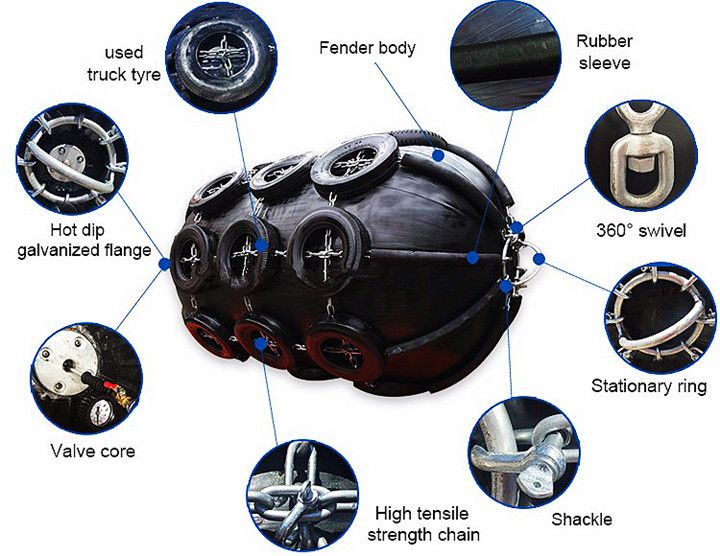 used truck tyre

Fender body

Rubber sleeve

Hot dip galvanized flange

360° swivel

Stationary ring

Valve core

High tensile strength chain

Shackle