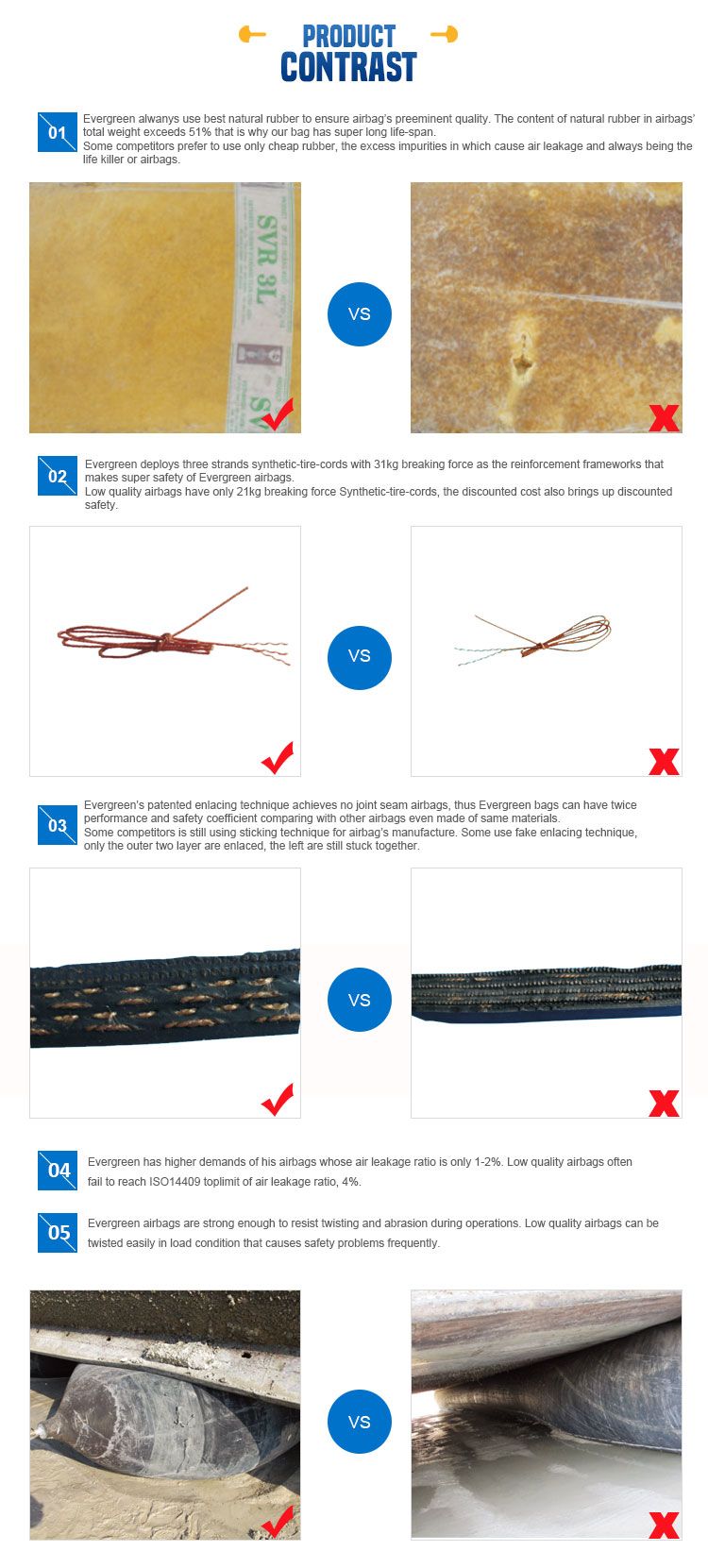 PRODUCT
CONTRAST

01 Evergreen alwanys use best natural rubber to ensure airbag's preeminent quality. The content of natural rubber in airbags' total weight exceeds 51% that is why our bag has super long life-span.
Some competitors prefer to use only cheap rubber, the excess impurities in which cause air leakage and always being the life killer or airbags.

SVR 3L

VS

02 Evergreen deploys three strands synthetic-tire-cords with 31kg breaking force as the reinforcement frameworks that makes super safety of Evergreen airbags.
Low quality airbags have only 21kg breaking force Synthetic-tire-cords, the discounted cost also brings up discounted safety.

VS

03 Evergreen's patented enlacing technique achieves no joint seam airbags, thus Evergreen bags can have twice performance and safety coefficient comparing with other airbags even made of same materials.
Some competitors is still using sticking technique for airbag's manufacture. Some use fake enlacing technique, only the outer two layer are enlaced, the left are still stuck together.

VS

04 Evergreen has higher demands of his airbags whose air leakage ratio is only 1-2%. Low quality airbags often fail to reach ISO14409 toplimit of air leakage ratio, 4%.

05 Evergreen airbags are strong enough to resist twisting and abrasion during operations. Low quality airbags can be twisted easily in load condition that causes safety problems frequently.

VS