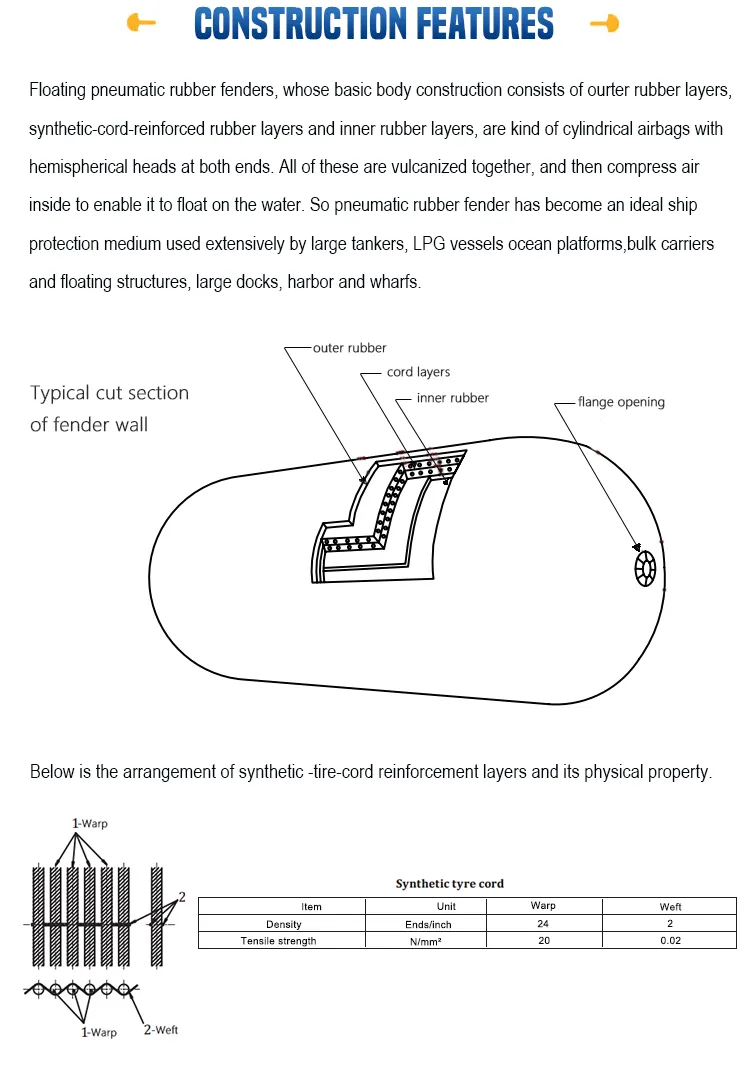 CONSTRUCTION FEATURES

Floating pneumatic rubber fenders, whose basic body construction consists of ourter rubber layers, synthetic-cord-reinforced rubber layers and inner rubber layers, are kind of cylindrical airbags with hemispherical heads at both ends. All of these are vulcanized together, and then compress air inside to enable it to float on the water. So pneumatic rubber fender has become an ideal ship protection medium used extensively by large tankers, LPG vessels ocean platforms,bulk carriers and floating structures, large docks, harbor and wharfs.

Typical cut section of fender wall

outer rubber

cord layers

inner rubber

flange opening

Below is the arrangement of synthetic -tire-cord reinforcement layers and its physical property.

1-Warp

2

1-Warp

2-Weft

Synthetic tyre cord

| Item | Unit | Warp | Weft |
|---|---|---|---|
| Density | Ends/inch | 24 | 2 |
| Tensile strength | N/mm² | 20 | 0.02 |